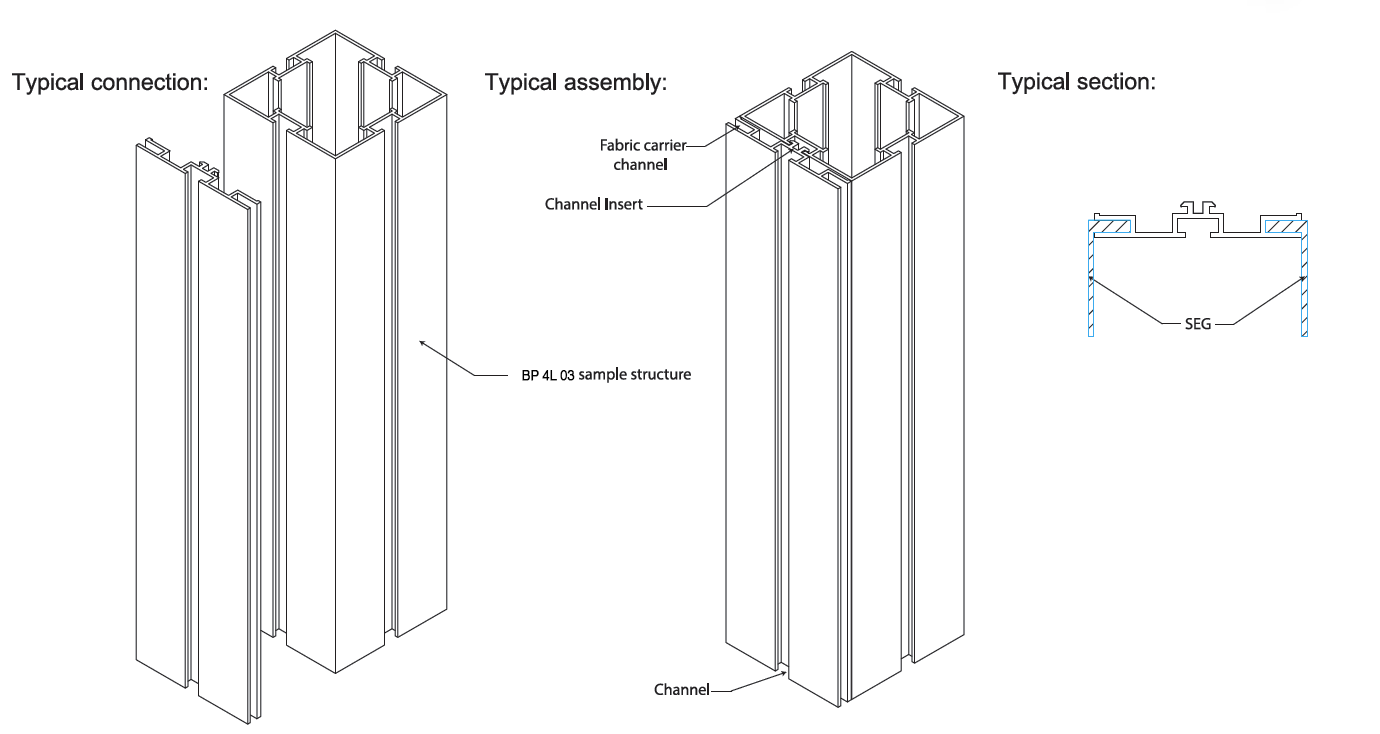 Typical connection:

BP 4L 03 sample structure

Typical assembly:

Fabric carrier channel

Channel Insert

Channel

Typical section:

SEG