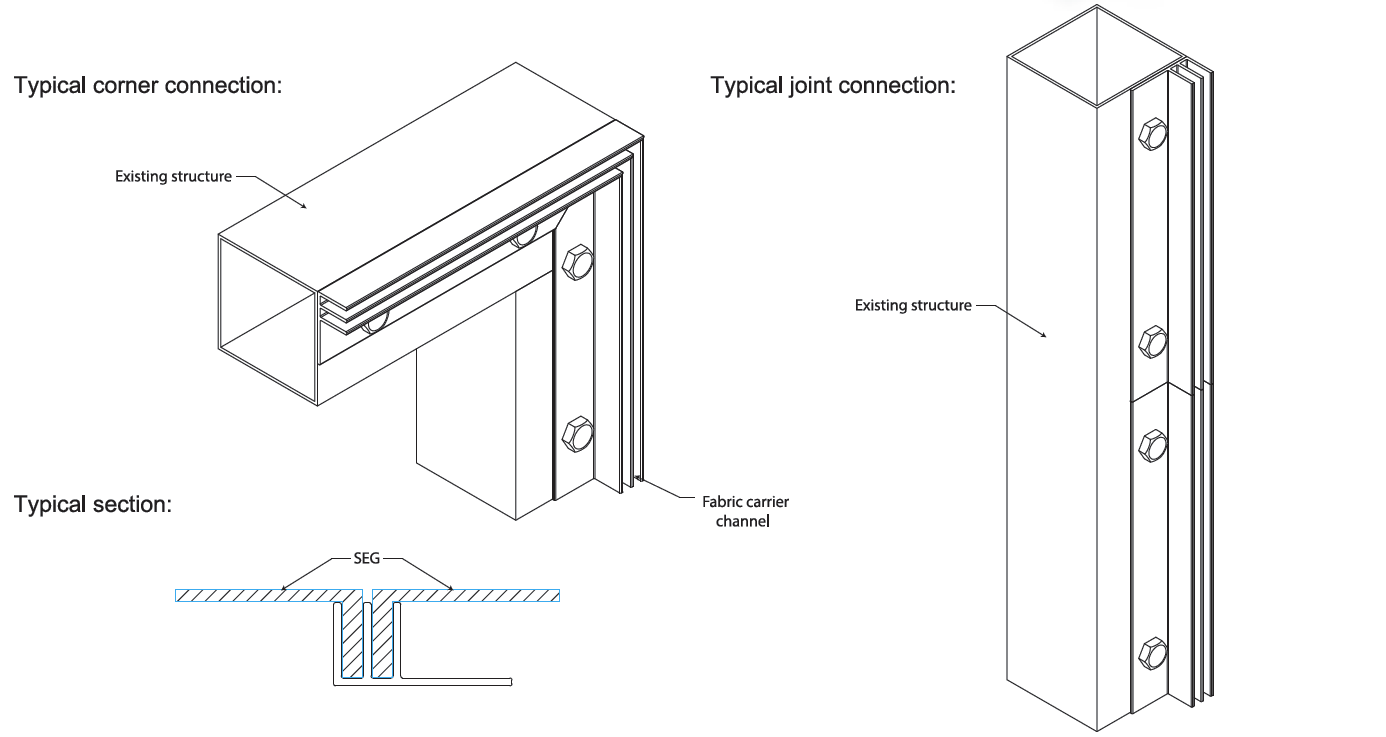 Typical corner connection:

Existing structure

Fabric carrier channel

Typical section:

SEG

Typical joint connection:

Existing structure