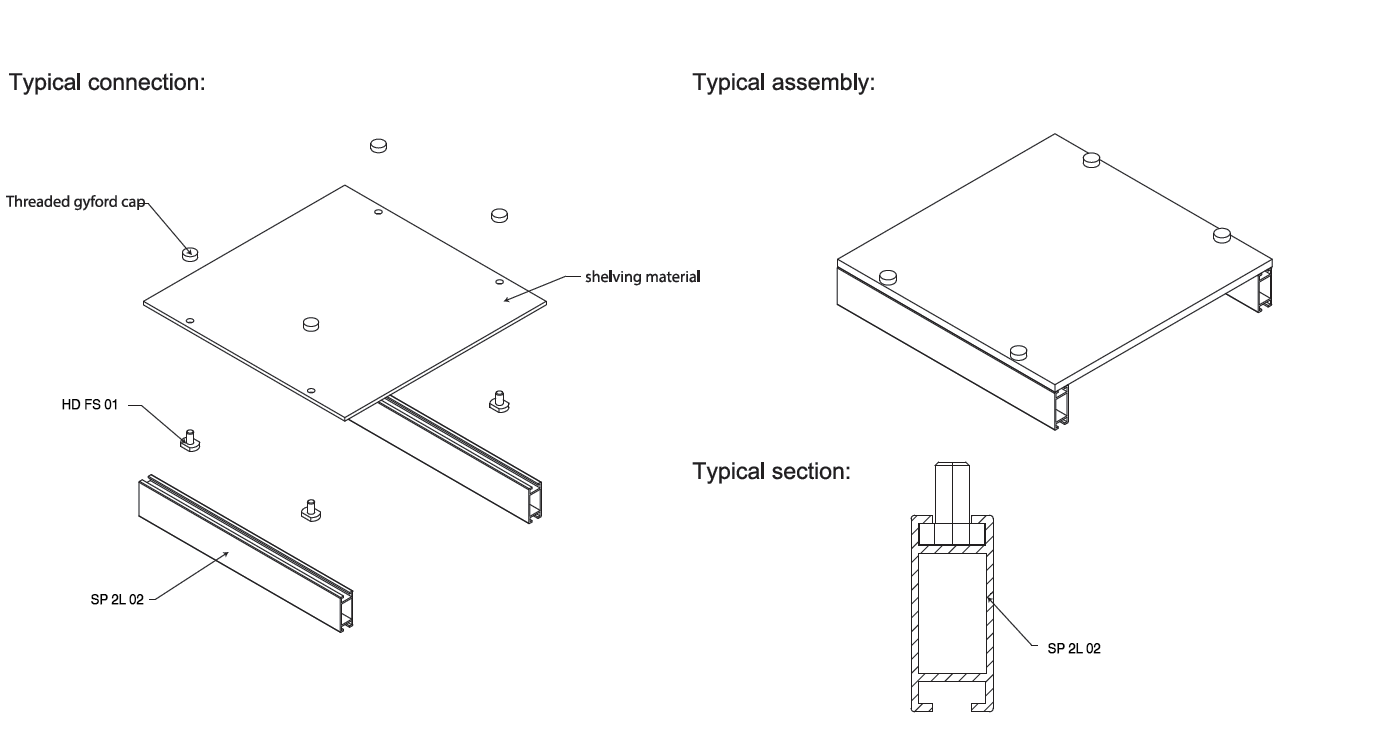 Typical connection:

Threaded gyford cap

shelving material

HD FS 01

SP 2L 02

Typical assembly:

Typical section:

SP 2L 02